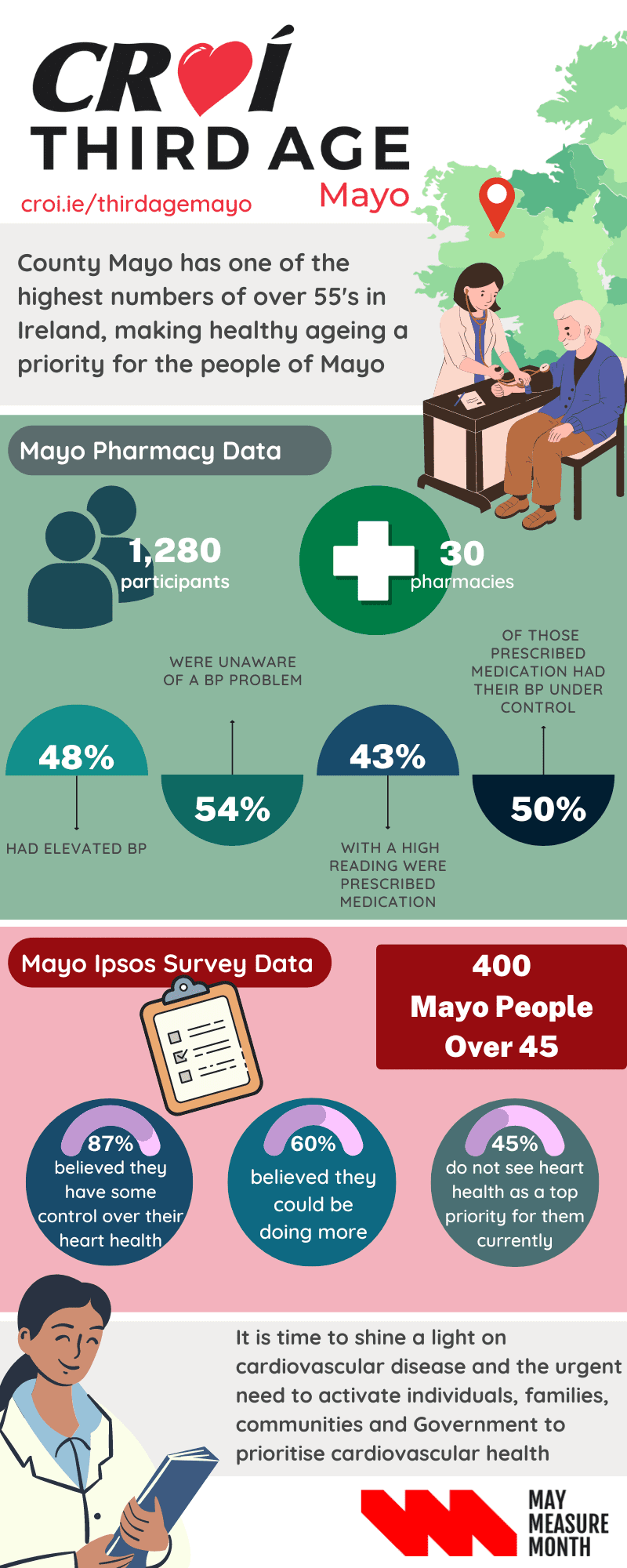 CROÍ
THIRD AGE
Mayo
croi.ie/thirdagemayo

County Mayo has one of the highest numbers of over 55's in Ireland, making healthy ageing a priority for the people of Mayo

Mayo Pharmacy Data

1,280 participants

30 pharmacies

48%
HAD ELEVATED BP

WERE UNAWARE OF A BP PROBLEM
54%

43%
WITH A HIGH READING WERE PRESCRIBED MEDICATION

OF THOSE PRESCRIBED MEDICATION HAD THEIR BP UNDER CONTROL
50%

Mayo Ipsos Survey Data

400 Mayo People Over 45

87% believed they have some control over their heart health

60% believed they could be doing more

45% do not see heart health as a top priority for them currently

It is time to shine a light on cardiovascular disease and the urgent need to activate individuals, families, communities and Government to prioritise cardiovascular health

MAY MEASURE MONTH